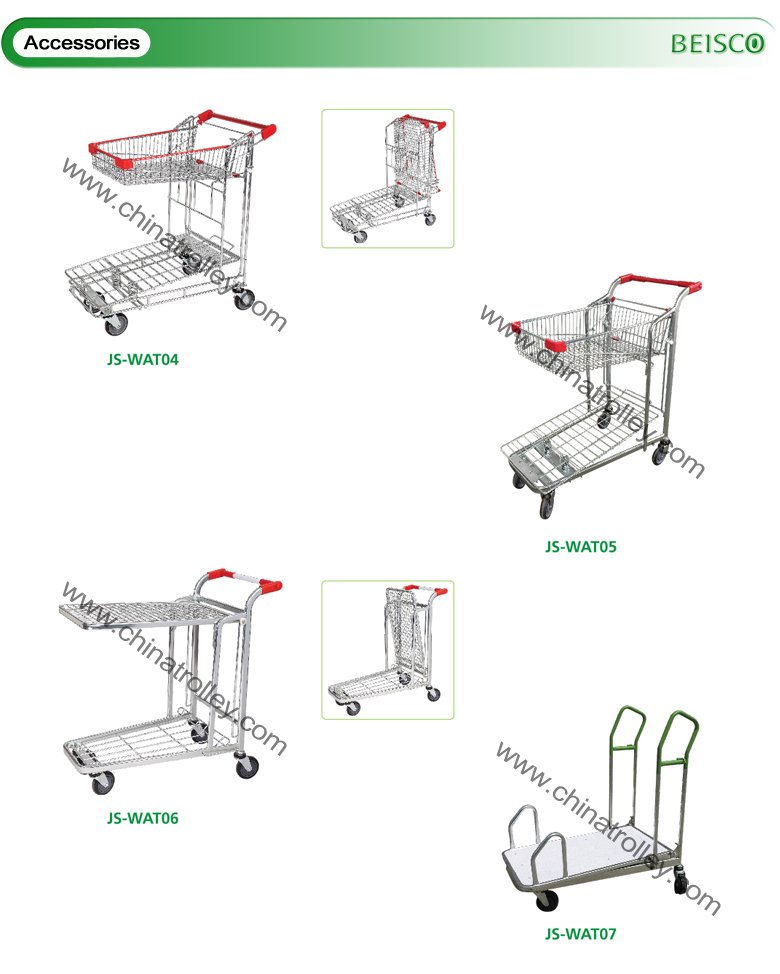 Accessories

BEISCO

www.chinatrolley.com

JS-WAT04

www.chinatrolley.com

JS-WAT05

www.chinatrolley.com

JS-WAT06

www.chinatrolley.com

JS-WAT07